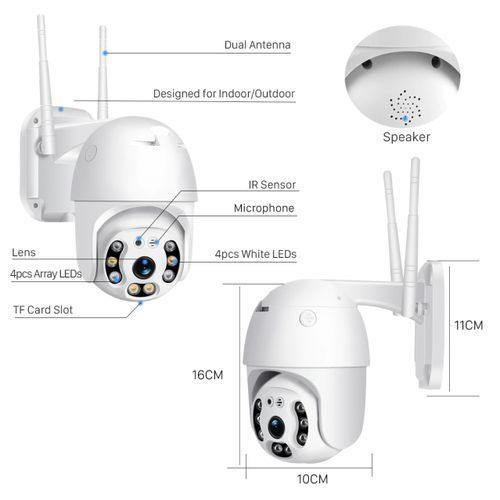 Dual Antenna

Designed for Indoor/Outdoor

Speaker

IR Sensor

Microphone

Lens

4pcs White LEDs

4pcs Array LEDs

TF Card Slot

11CM

16CM

10CM